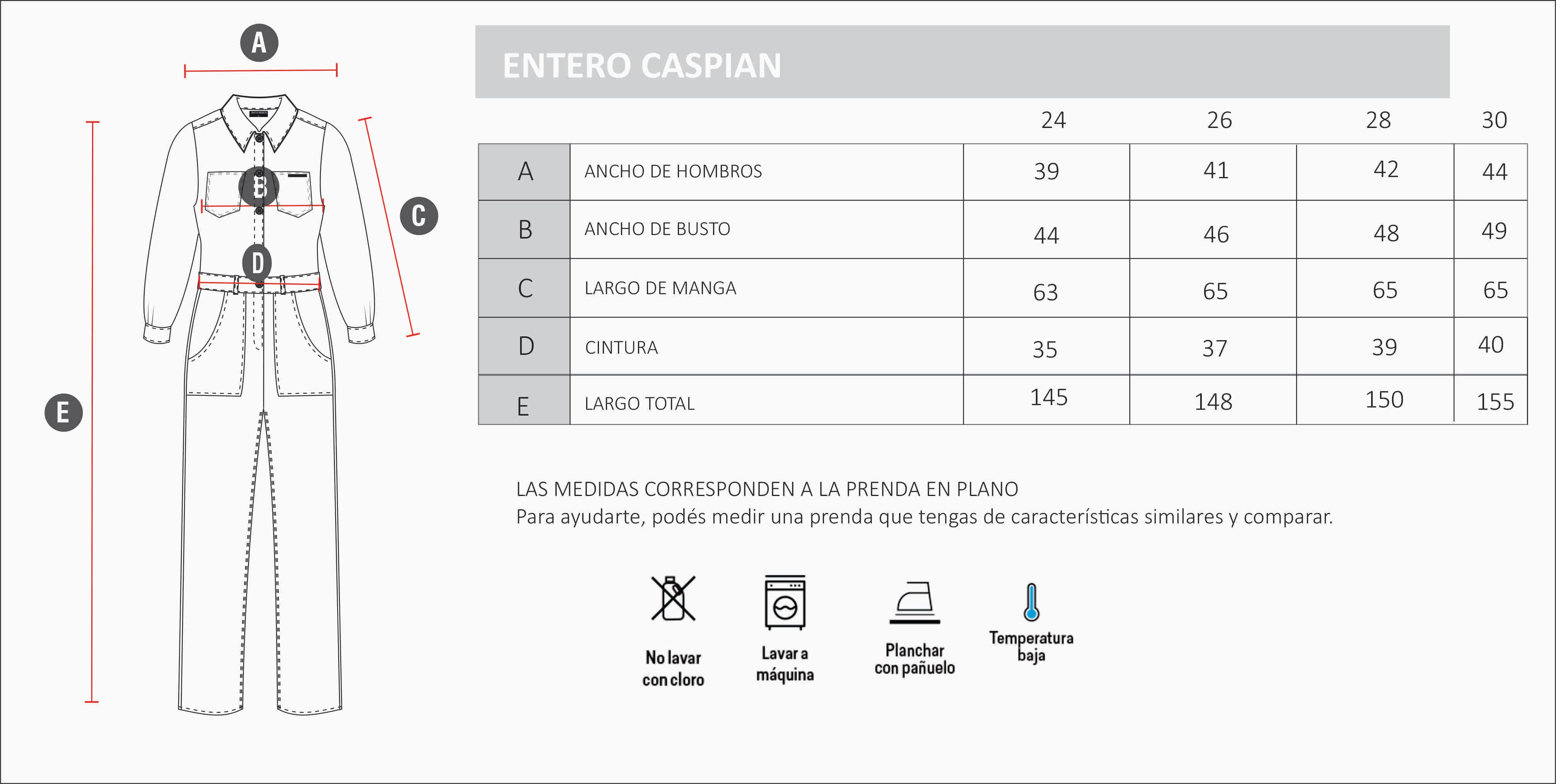 A

B

C

D

E

ENTERO CASPIAN

| | | 24 | 26 | 28 | 30 |
|---|---|---|---|---|---|
| A | ANCHO DE HOMBROS | 39 | 41 | 42 | 44 |
| B | ANCHO DE BUSTO | 44 | 46 | 48 | 49 |
| C | LARGO DE MANGA | 63 | 65 | 65 | 65 |
| D | CINTURA | 35 | 37 | 39 | 40 |
| E | LARGO TOTAL | 145 | 148 | 150 | 155 |

LAS MEDIDAS CORRESPONDEN A LA PRENDA EN PLANO
Para ayudarte, podés medir una prenda que tengas de características similares y comparar.

No lavar con cloro

Lavar a máquina

Planchar con pañuelo

Temperatura baja