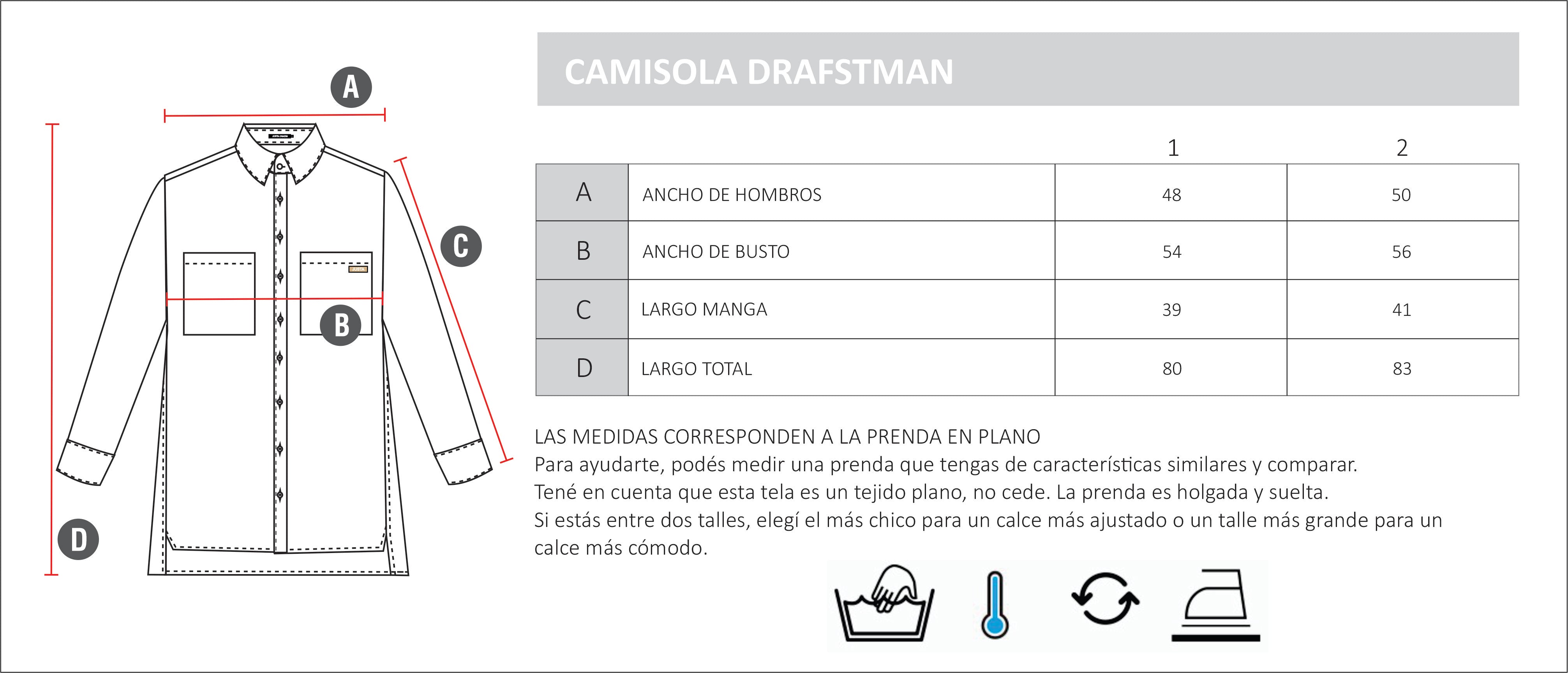 A

C

B

D

CAMISOLA DRAFSTMAN

| | | 1 | 2 |
|---|---|---|---|
| A | ANCHO DE HOMBROS | 48 | 50 |
| B | ANCHO DE BUSTO | 54 | 56 |
| C | LARGO MANGA | 39 | 41 |
| D | LARGO TOTAL | 80 | 83 |

LAS MEDIDAS CORRESPONDEN A LA PRENDA EN PLANO
Para ayudarte, podés medir una prenda que tengas de características similares y comparar.
Tené en cuenta que esta tela es un tejido plano, no cede. La prenda es holgada y suelta.
Si estás entre dos talles, elegí el más chico para un calce más ajustado o un talle más grande para un calce más cómodo.